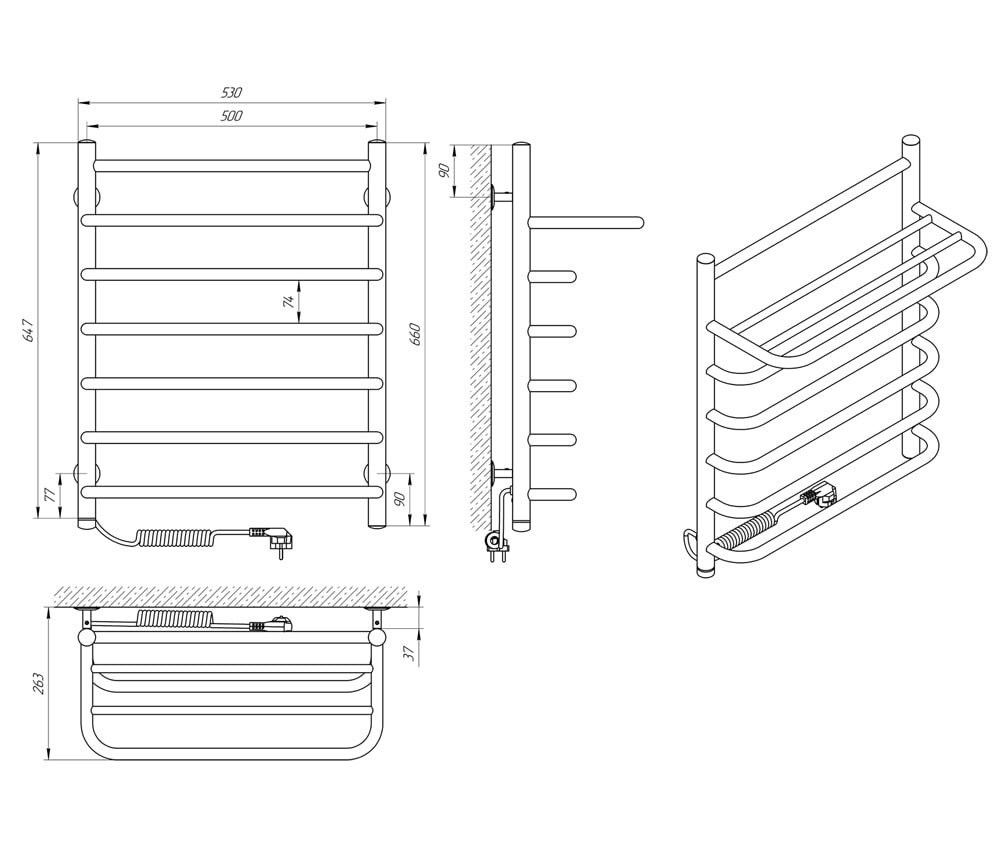 530
500
647
74
660
77
90
90
263
37