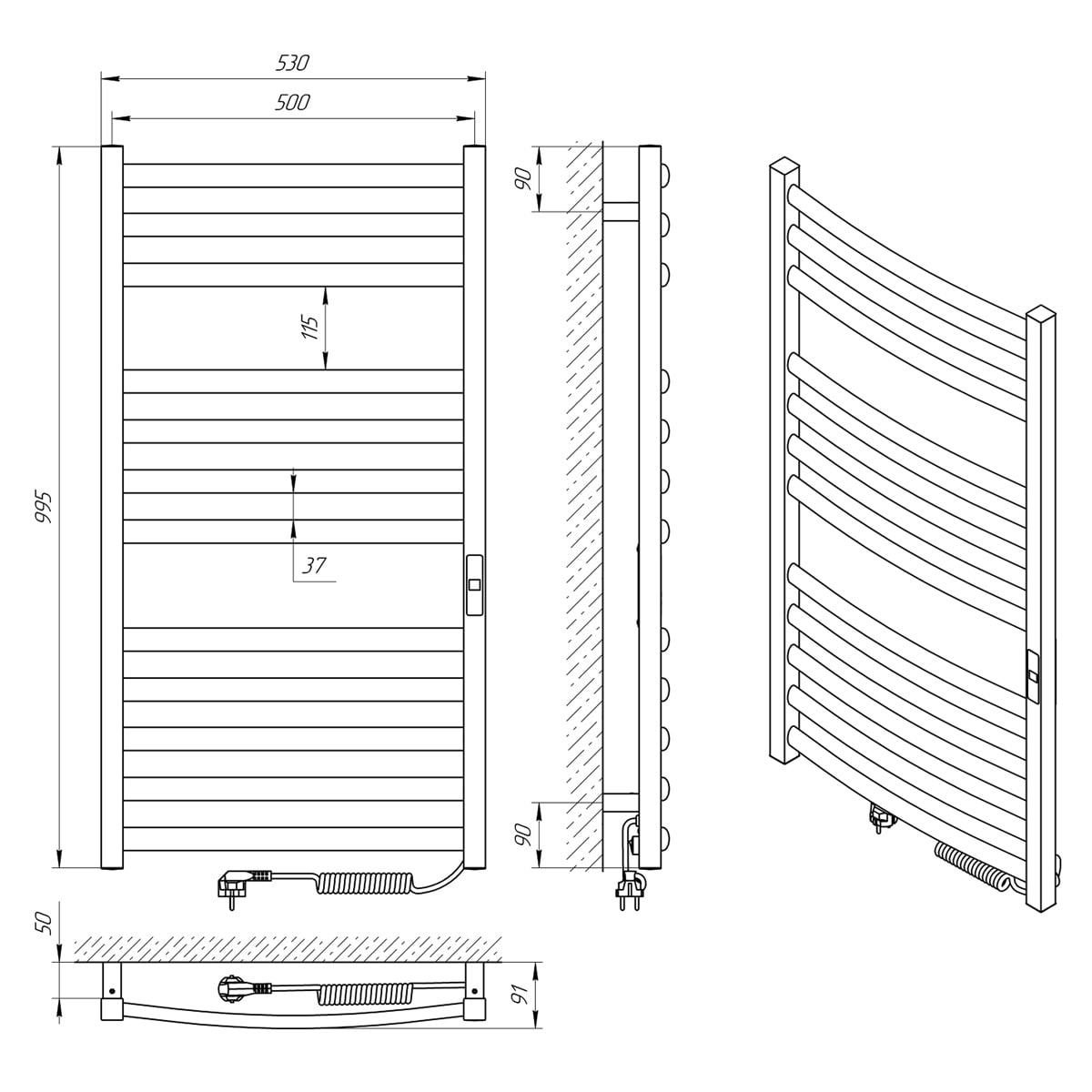 530
500
995
115
37
90
90
50
91